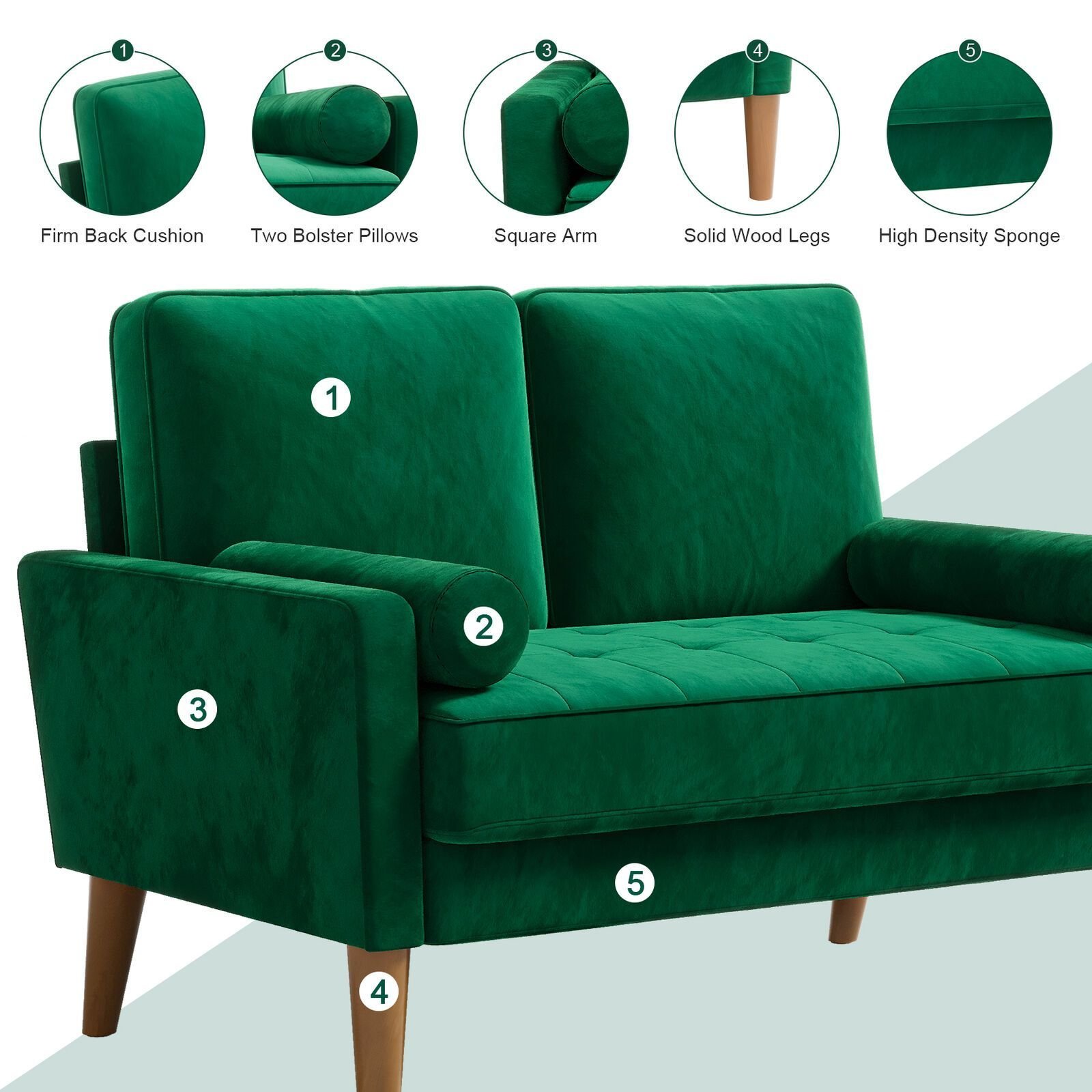 1
Firm Back Cushion

2
Two Bolster Pillows

3
Square Arm

4
Solid Wood Legs

5
High Density Sponge

1

2

3

5

4